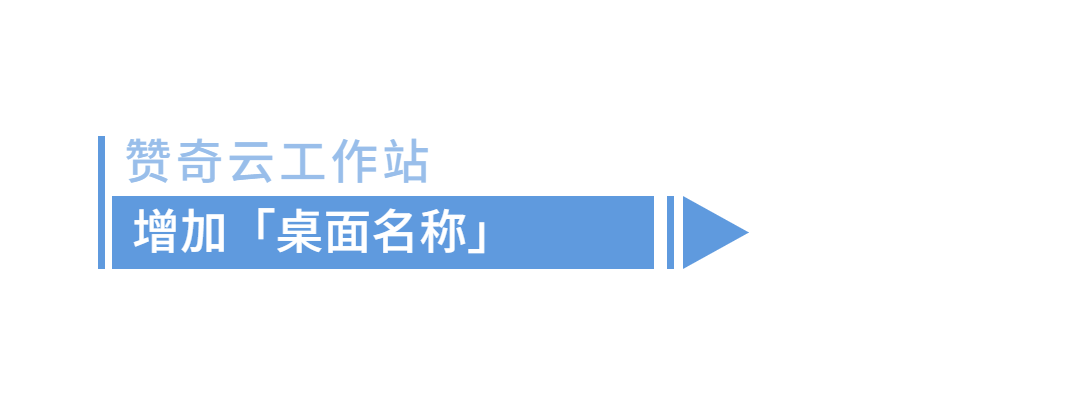 赞奇云工作站

增加「桌面名称」